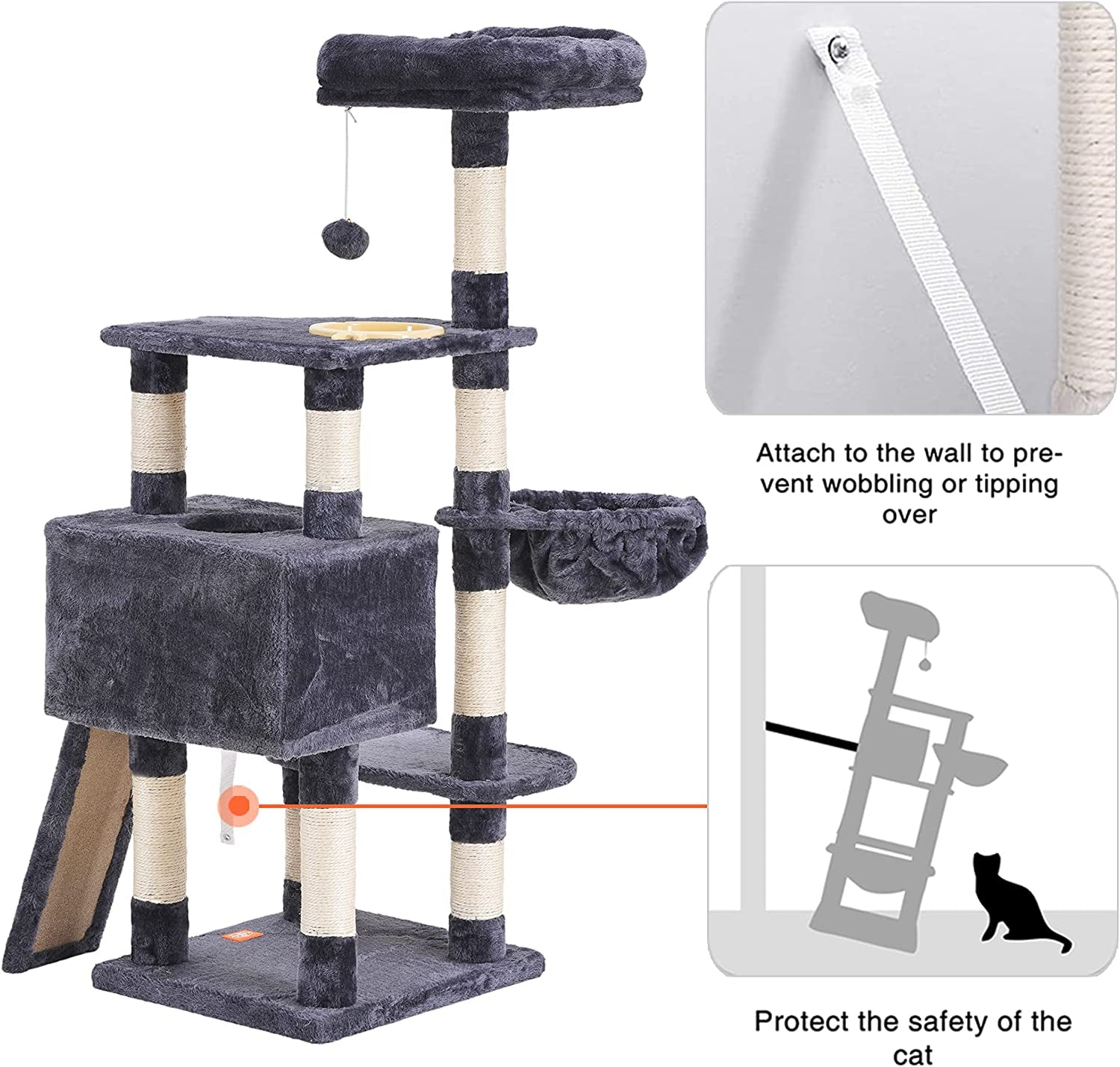 Attach to the wall to prevent wobbling or tipping over

Protect the safety of the cat