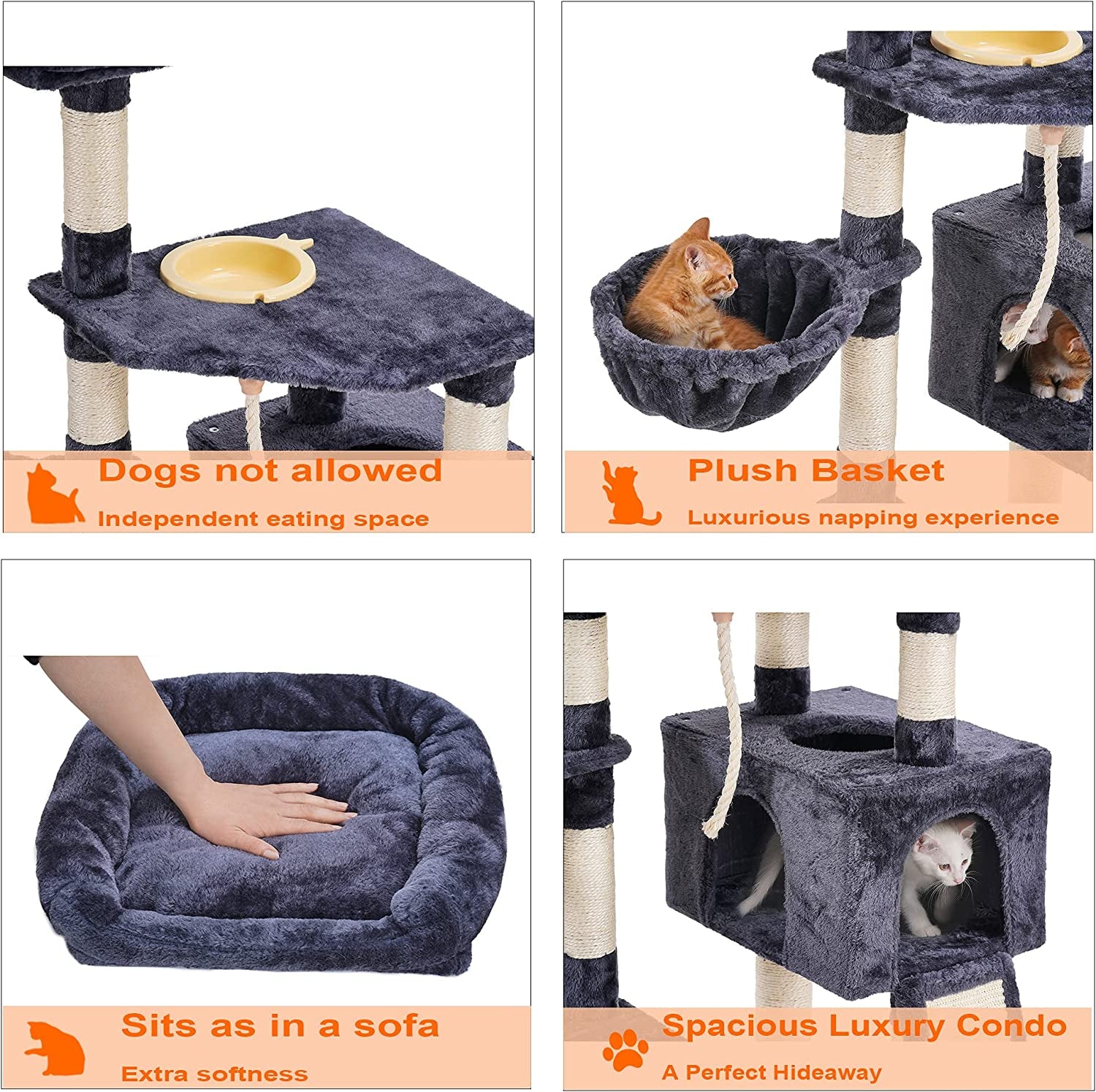 Dogs not allowed

Independent eating space

Plush Basket

Luxurious napping experience

Sits as in a sofa

Extra softness

Spacious Luxury Condo

A Perfect Hideaway